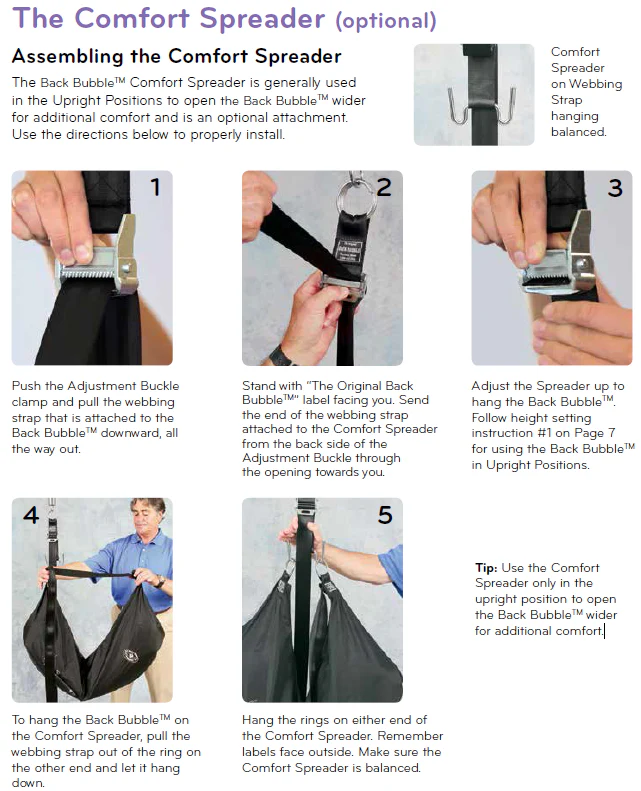 The Comfort Spreader (optional)

Assembling the Comfort Spreader

The Back Bubble™ Comfort Spreader is generally used in the Upright Positions to open the Back Bubble™ wider for additional comfort and is an optional attachment. Use the directions below to properly install.

Comfort Spreader on Webbing Strap hanging balanced.

1

Push the Adjustment Buckle clamp and pull the webbing strap that is attached to the Back Bubble™ downward, all the way out.

2

Stand with "The Original Back Bubble™" label facing you. Send the end of the webbing strap attached to the Comfort Spreader from the back side of the Adjustment Buckle through the opening towards you.

3

Adjust the Spreader up to hang the Back Bubble™. Follow height setting instruction #1 on Page 7 for using the Back Bubble™ in Upright Positions.

4

To hang the Back Bubble™ on the Comfort Spreader, pull the webbing strap out of the ring on the other end and let it hang down.

5

Hang the rings on either end of the Comfort Spreader. Remember labels face outside. Make sure the Comfort Spreader is balanced.

Tip: Use the Comfort Spreader only in the upright position to open the Back Bubble™ wider for additional comfort.